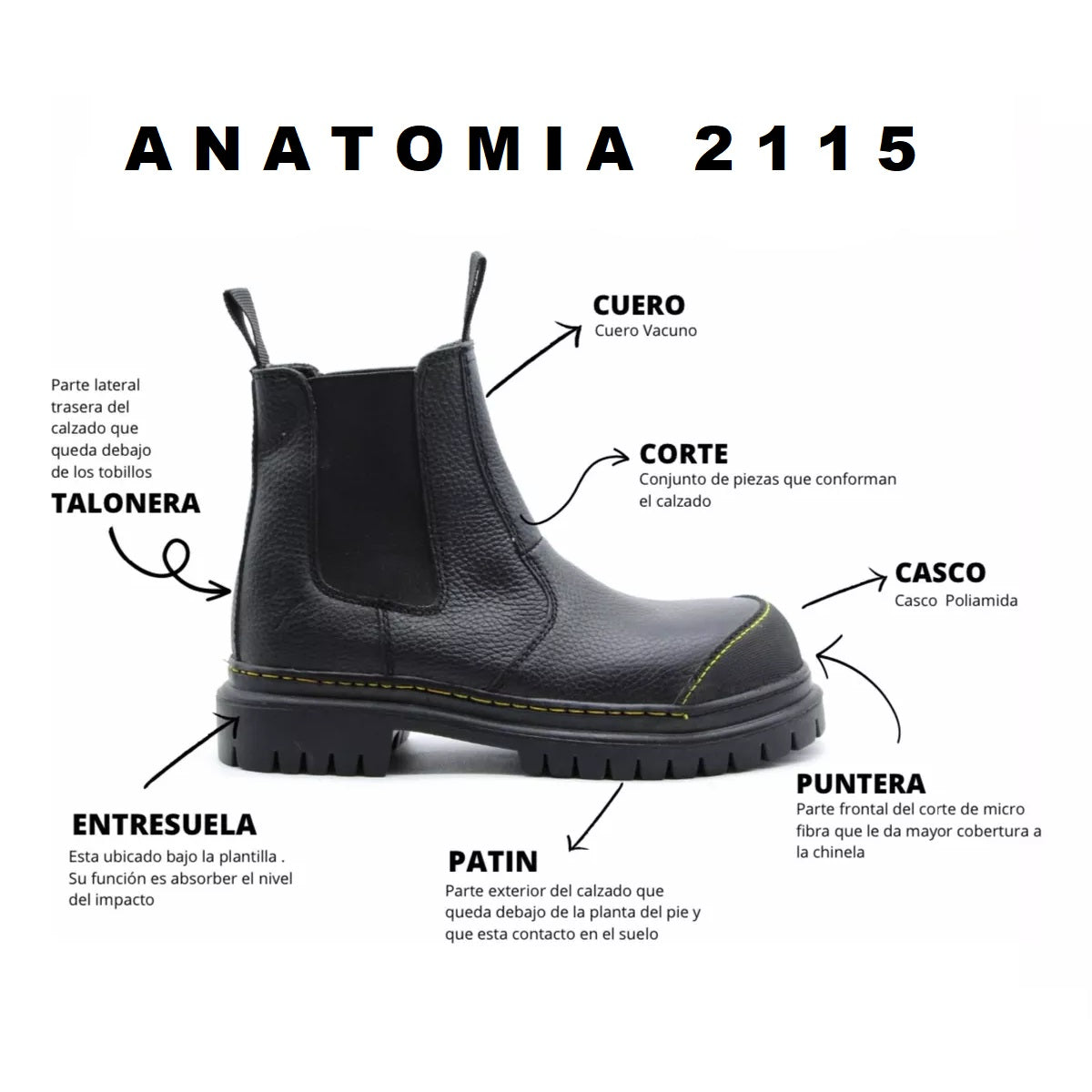 ANATOMIA 2115

CUERO
Cuero Vacuno

Parte lateral trasera del calzado que queda debajo de los tobillos
TALONERA

CORTE
Conjunto de piezas que conforman el calzado

CASCO
Casco Poliamida

PUNTERA
Parte frontal del corte de micro fibra que le da mayor cobertura a la chinela

ENTRESUELA
Esta ubicado bajo la plantilla . Su función es absorber el nivel del impacto

PATIN
Parte exterior del calzado que queda debajo de la planta del pie y que esta contacto en el suelo